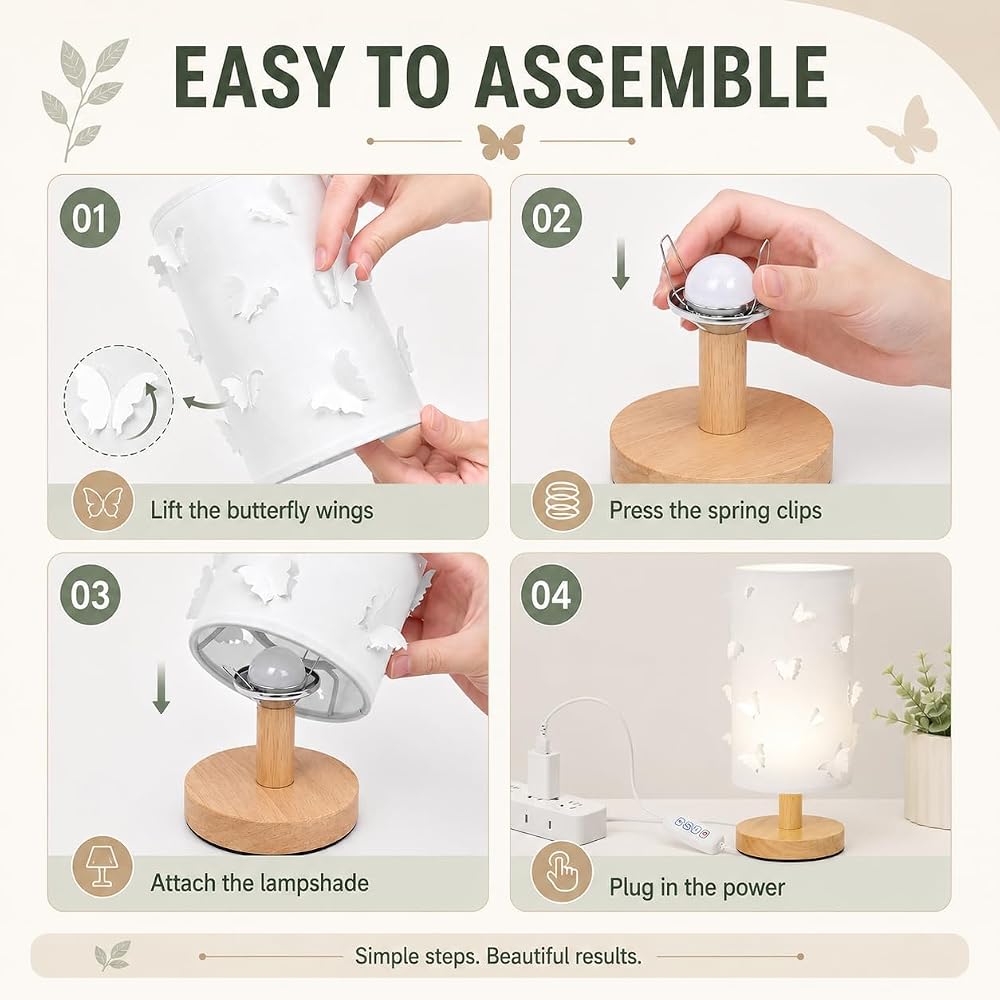 EASY TO ASSEMBLE

01

Lift the butterfly wings

02

Press the spring clips

03

Attach the lampshade

04

Plug in the power

Simple steps. Beautiful results.