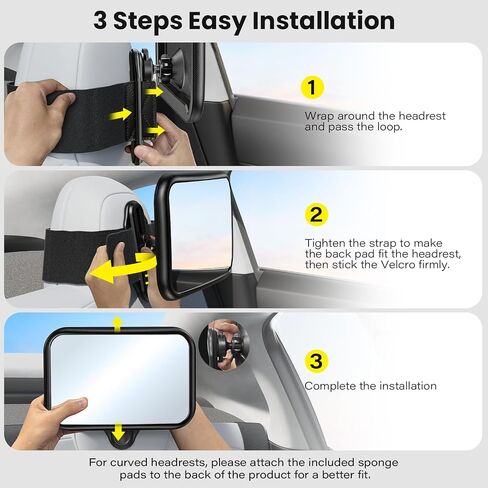 3 Steps Easy Installation

1

Wrap around the headrest and pass the loop.

2

Tighten the strap to make the back pad fit the headrest, then stick the Velcro firmly.

3

Complete the installation

For curved headrests, please attach the included sponge pads to the back of the product for a better fit.