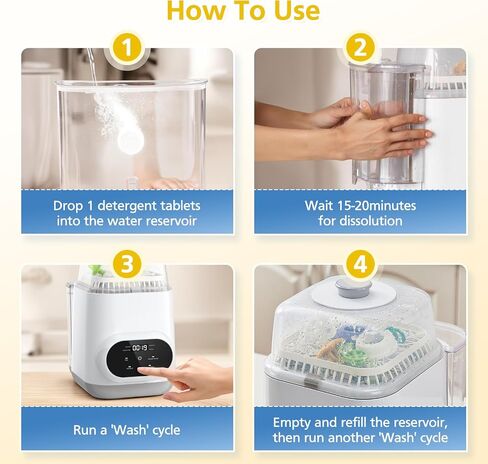 How To Use

1

Drop 1 detergent tablets into the water reservoir

2

Wait 15-20minutes for dissolution

3

00:19

Run a 'Wash' cycle

4

Empty and refill the reservoir, then run another 'Wash' cycle