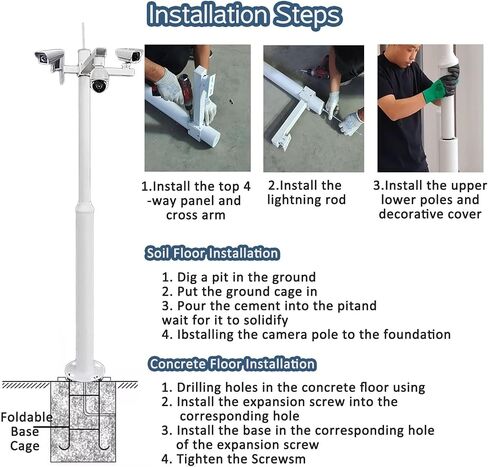 Installation Steps

1.Install the top 4 -way panel and cross arm

2.Install the lightning rod

3.Install the upper lower poles and decorative cover

Soil Floor Installation

1. Dig a pit in the ground
2. Put the ground cage in
3. Pour the cement into the pitand wait for it to solidify
4. Ibstalling the camera pole to the foundation

Concrete Floor Installation

1. Drilling holes in the concrete floor using
2. Install the expansion screw into the corresponding hole
3. Install the base in the corresponding hole of the expansion screw
4. Tighten the Screwsm

Foldable Base Cage