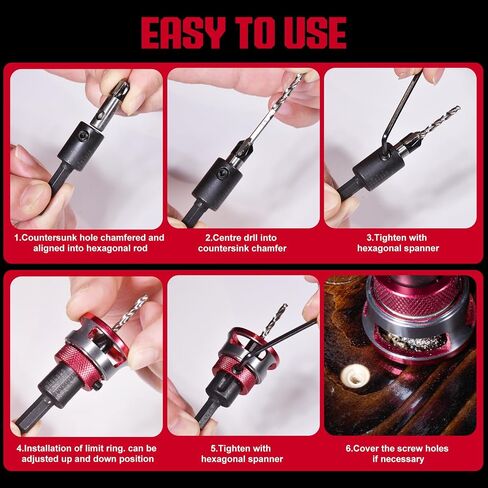 EASY TO USE

1.Countersunk hole chamfered and aligned into hexagonal rod

2.Centre drll into countersink chamfer

3.Tighten with hexagonal spanner

4.Installation of limit ring. can be adjusted up and down position

5.Tighten with hexagonal spanner

6.Cover the screw holes if necessary