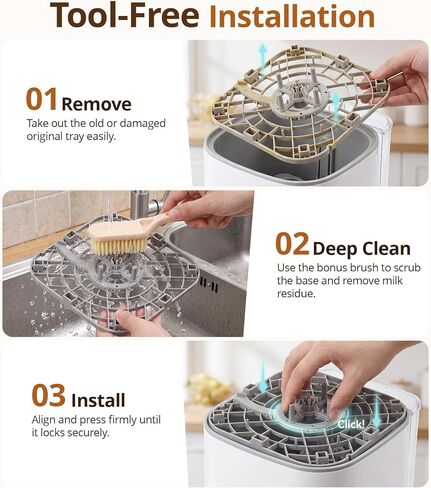 Tool-Free Installation

01 Remove
Take out the old or damaged original tray easily.

02 Deep Clean
Use the bonus brush to scrub the base and remove milk residue.

03 Install
Align and press firmly until it locks securely.

Click!