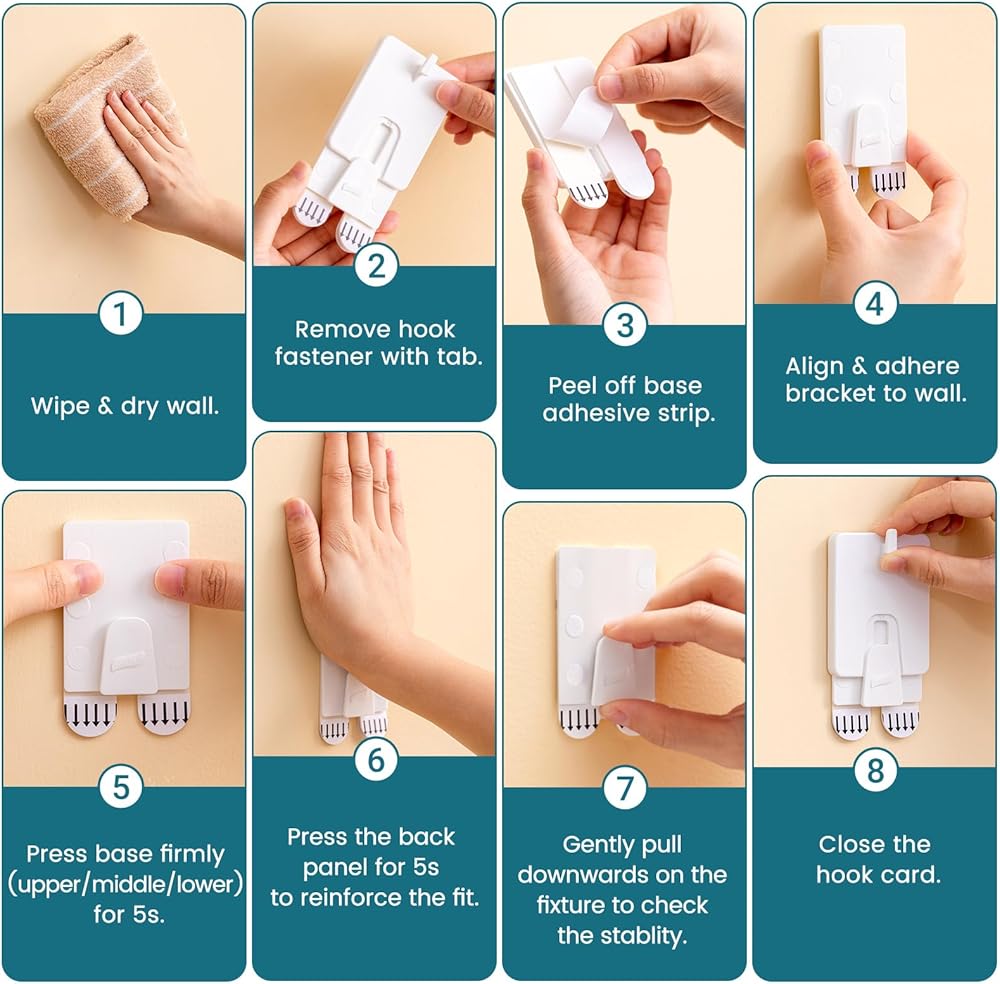 1
Wipe & dry wall.

2
Remove hook fastener with tab.

3
Peel off base adhesive strip.

4
Align & adhere bracket to wall.

5
Press base firmly (upper/middle/lower) for 5s.

6
Press the back panel for 5s to reinforce the fit.

7
Gently pull downwards on the fixture to check the stablity.

8
Close the hook card.