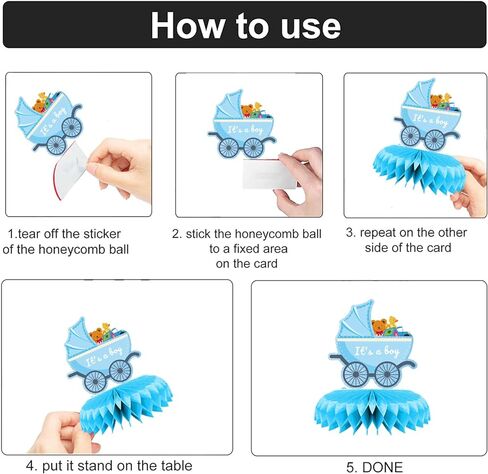 How to use

It's a boy

1.tear off the sticker of the honeycomb ball

It's a boy

2. stick the honeycomb ball to a fixed area on the card

It's a boy

3. repeat on the other side of the card

It's a boy

4. put it stand on the table

It's a boy

5. DONE