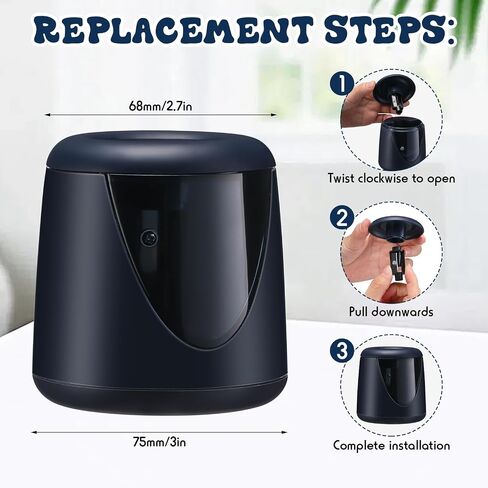 REPLACEMENT STEPS:

68mm/2.7in

75mm/3in

1

Twist clockwise to open

2

Pull downwards

3

Complete installation