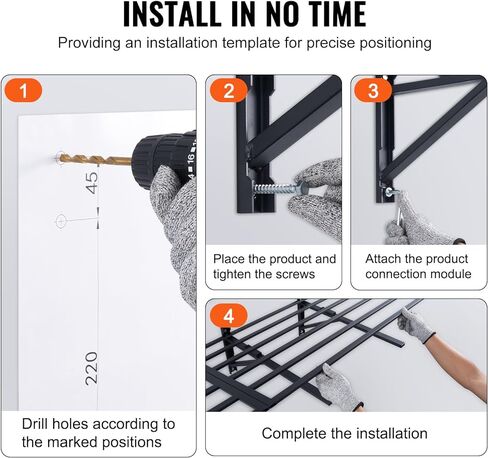 INSTALL IN NO TIME

Providing an installation template for precise positioning

1

45

220

Drill holes according to the marked positions

2

Place the product and tighten the screws

3

Attach the product connection module

4

Complete the installation