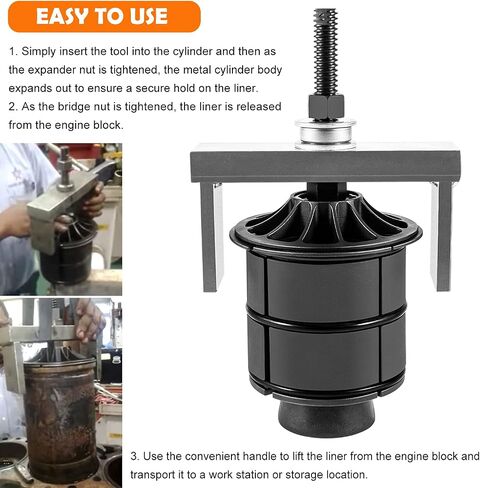 EASY TO USE

1. Simply insert the tool into the cylinder and then as the expander nut is tightened, the metal cylinder body expands out to ensure a secure hold on the liner.
2. As the bridge nut is tightened, the liner is released from the engine block.

3. Use the convenient handle to lift the liner from the engine block and transport it to a work station or storage location.