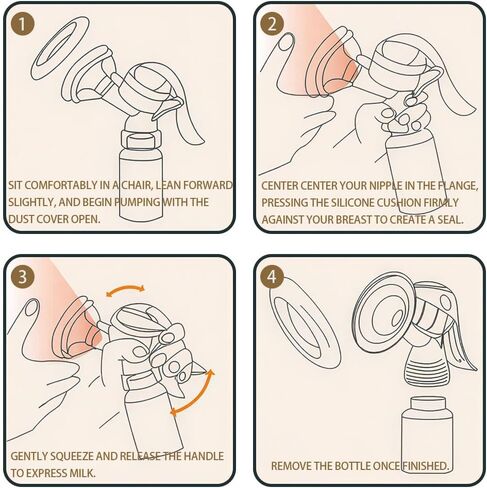 1

SIT COMFORTABLY IN A CHAIR, LEAN FORWARD SLIGHTLY, AND BEGIN PUMPING WITH THE DUST COVER OPEN.

2

CENTER CENTER YOUR NIPPLE IN THE FLANGE, PRESSING THE SILICONE CUSHION FIRMLY AGAINST YOUR BREAST TO CREATE A SEAL.

3

GENTLY SQUEEZE AND RELEASE THE HANDLE TO EXPRESS MILK.

4

REMOVE THE BOTTLE ONCE FINISHED.