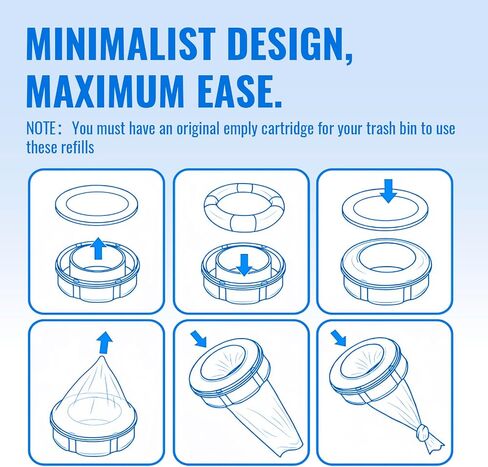 MINIMALIST DESIGN, MAXIMUM EASE.

NOTE： You must have an original emply cartridge for your trash bin to use these refills