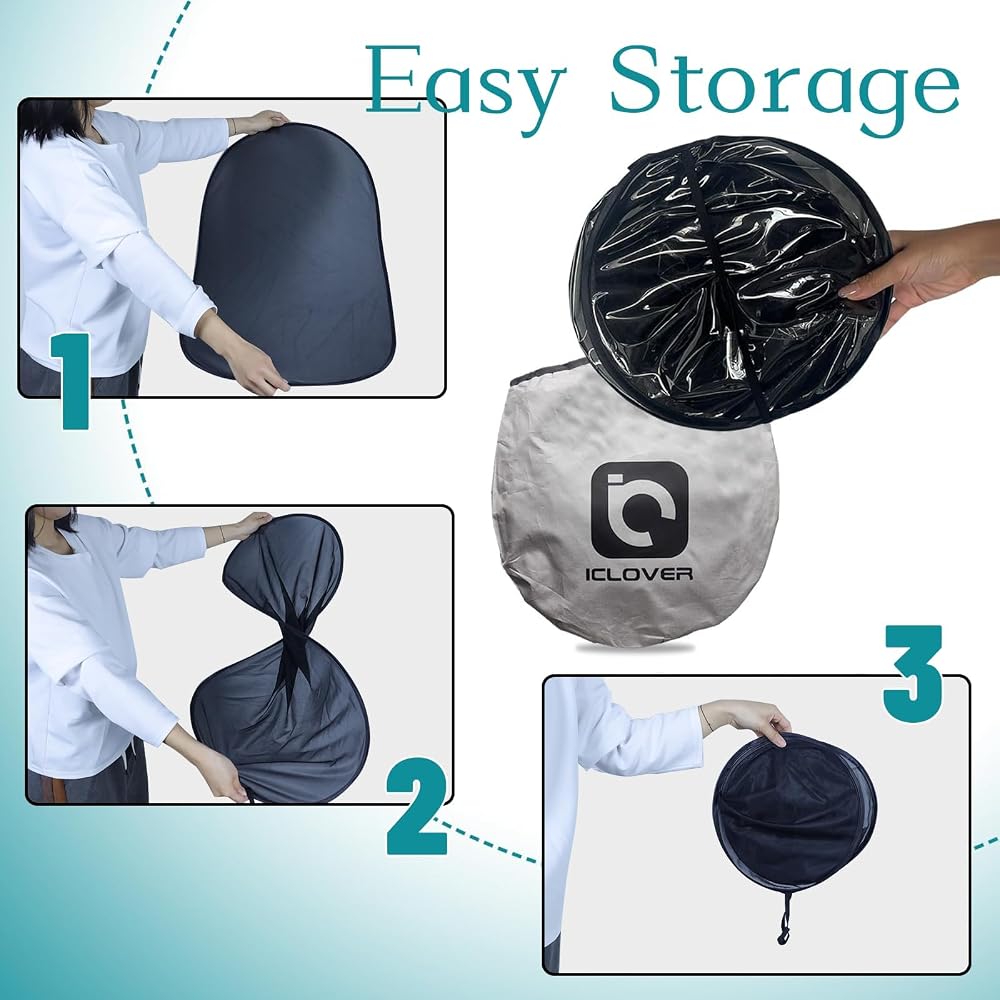 Easy Storage

1

ICLOVER

2

3