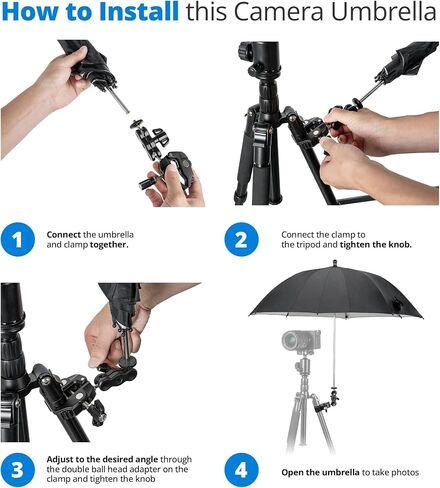 How to Install this Camera Umbrella

1

Connect the umbrella and clamp together.

2

Connect the clamp to the tripod and tighten the knob.

3

Adjust to the desired angle through the double ball head adapter on the clamp and tighten the knob

4

Open the umbrella to take photos