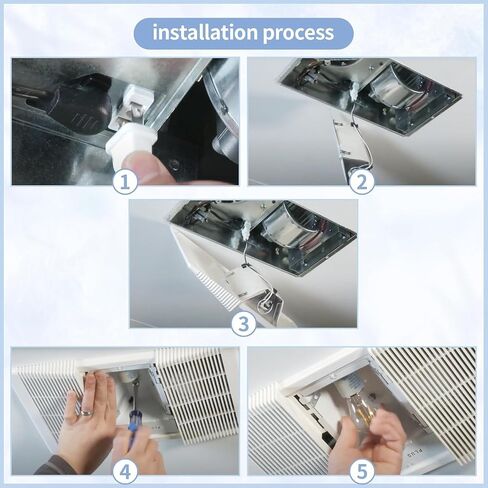 installation process

1

2

3

4

5