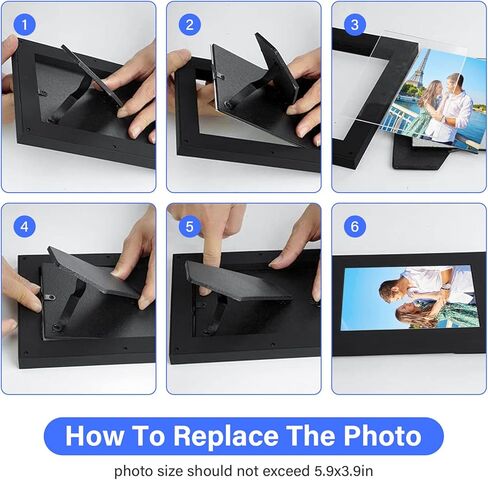 1

2

3

4

5

6

How To Replace The Photo

photo size should not exceed 5.9x3.9in