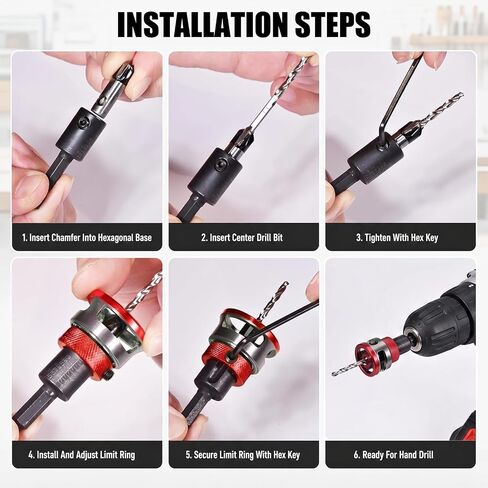 INSTALLATION STEPS

1. Insert Chamfer Into Hexagonal Base

2. Insert Center Drill Bit

3. Tighten With Hex Key

4. Install And Adjust Limit Ring

5. Secure Limit Ring With Hex Key

6. Ready For Hand Drill