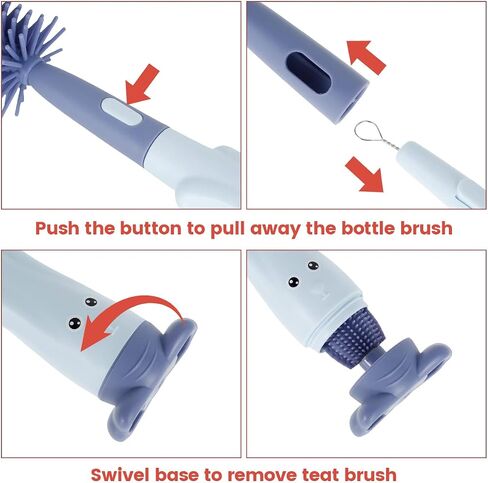 Push the button to pull away the bottle brush

Swivel base to remove teat brush