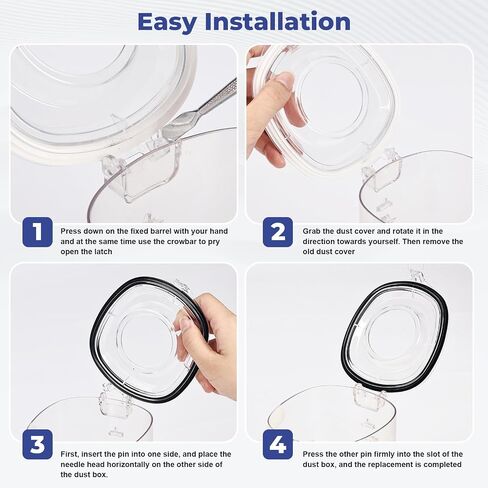 Easy Installation

1
Press down on the fixed barrel with your hand and at the same time use the crowbar to pry open the latch

2
Grab the dust cover and rotate it in the direction towards yourself. Then remove the old dust cover

3
First, insert the pin into one side, and place the needle head horizontally on the other side of the dust box.

4
Press the other pin firmly into the slot of the dust box, and the replacement is completed