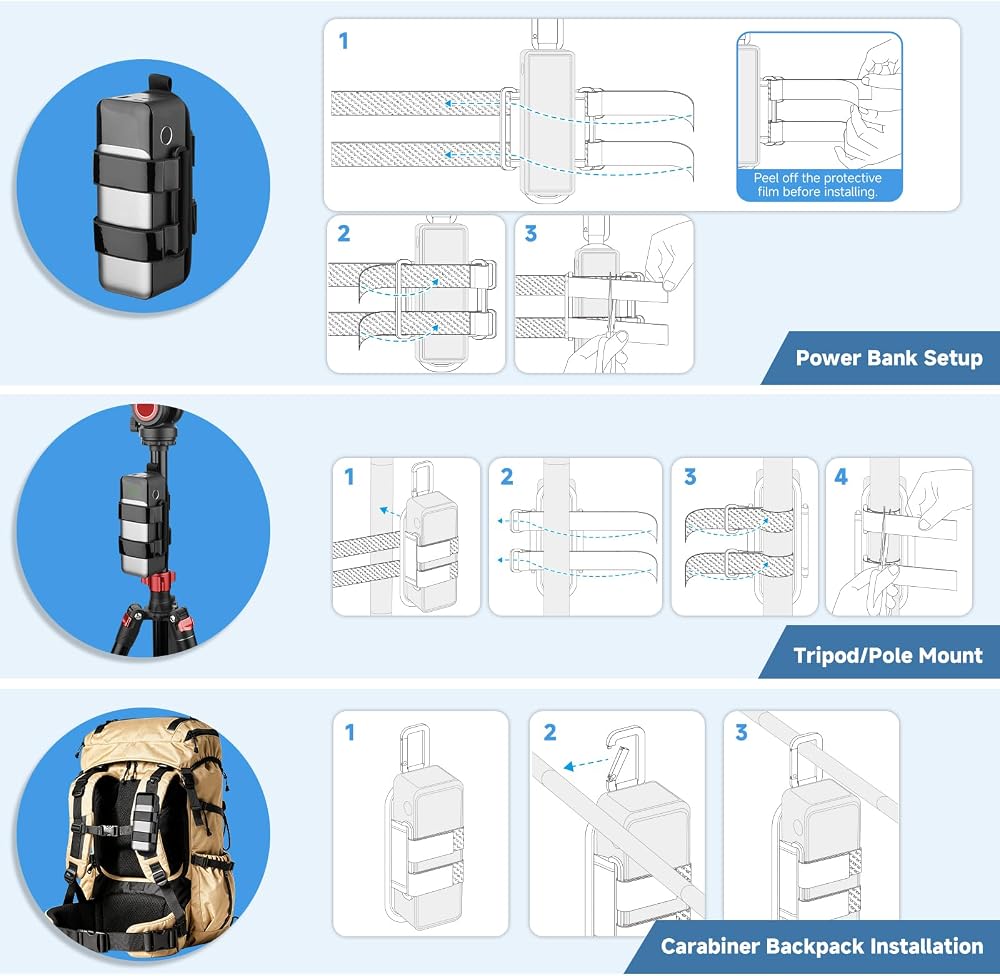 1

Peel off the protective film before installing.

2

3

Power Bank Setup

1

2

3

4

Tripod/Pole Mount

1

2

3

Carabiner Backpack Installation