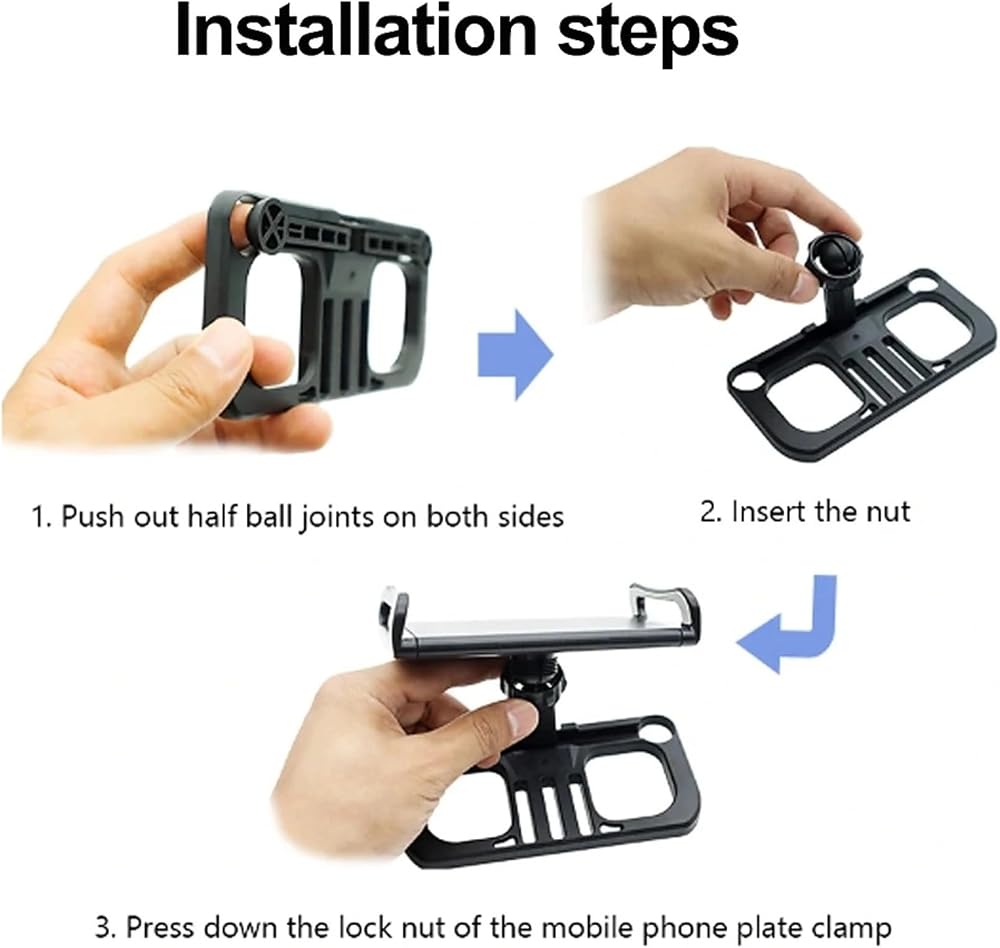 Installation steps

1. Push out half ball joints on both sides

2. Insert the nut

3. Press down the lock nut of the mobile phone plate clamp