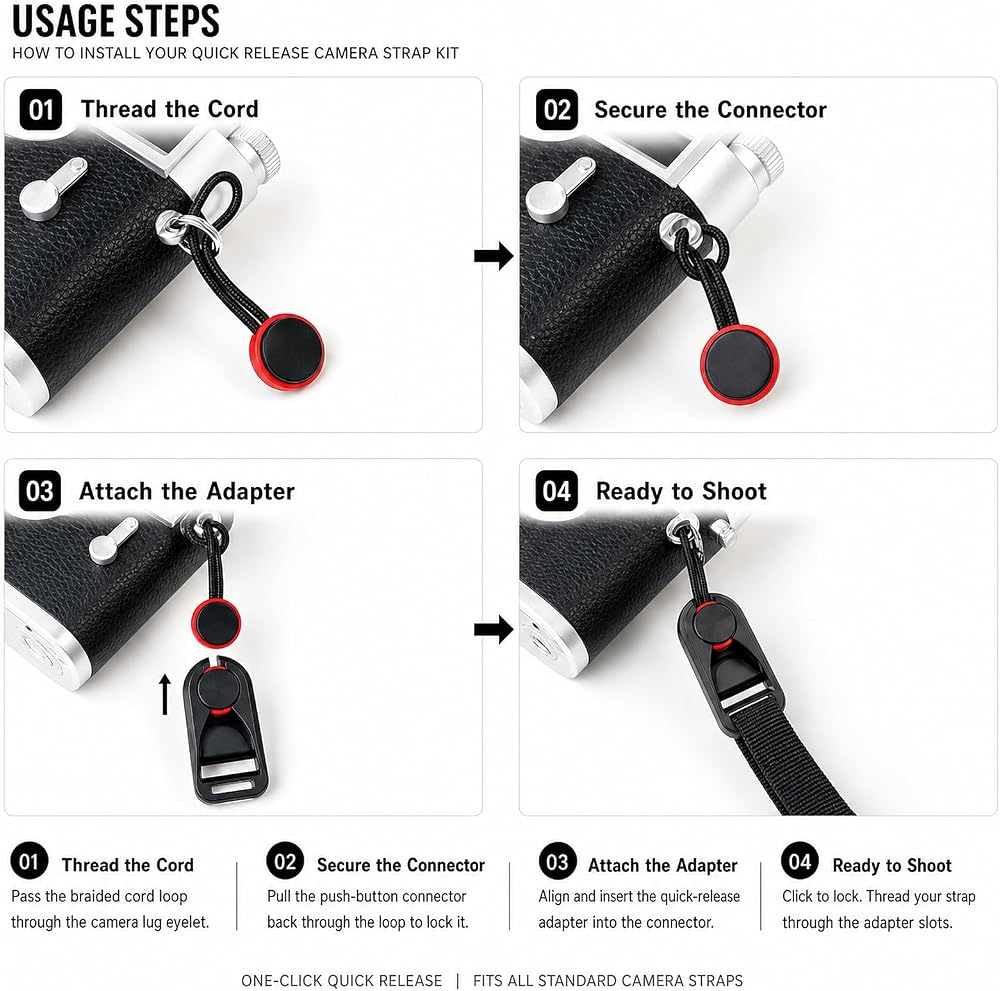 USAGE STEPS
HOW TO INSTALL YOUR QUICK RELEASE CAMERA STRAP KIT

01 Thread the Cord

02 Secure the Connector

03 Attach the Adapter

04 Ready to Shoot

01 Thread the Cord
Pass the braided cord loop through the camera lug eyelet.

02 Secure the Connector
Pull the push-button connector back through the loop to lock it.

03 Attach the Adapter
Align and insert the quick-release adapter into the connector.

04 Ready to Shoot
Click to lock. Thread your strap through the adapter slots.

ONE-CLICK QUICK RELEASE | FITS ALL STANDARD CAMERA STRAPS