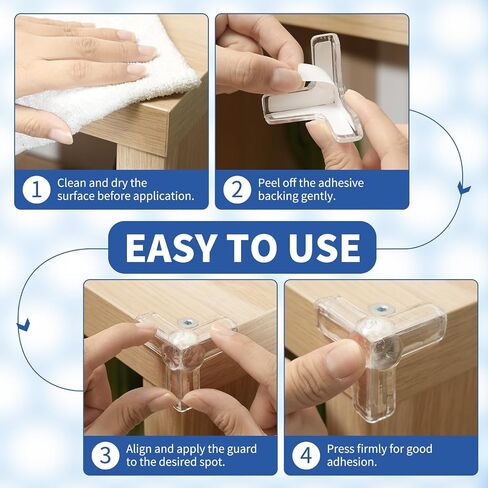 1 Clean and dry the surface before application.

2 Peel off the adhesive backing gently.

EASY TO USE

3 Align and apply the guard to the desired spot.

4 Press firmly for good adhesion.