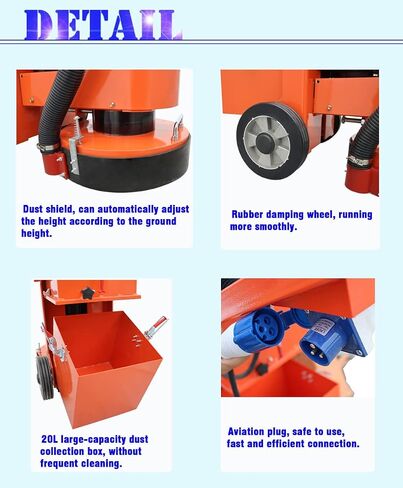 DETAIL

Dust shield, can automatically adjust the height according to the ground height.

Rubber damping wheel, running more smoothly.

20L large-capacity dust collection box, without frequent cleaning.

Aviation plug, safe to use, fast and efficient connection.