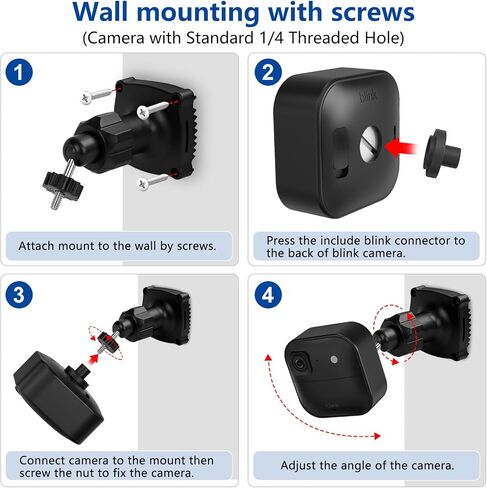 Wall mounting with screws
(Camera with Standard 1/4 Threaded Hole)

1
Attach mount to the wall by screws.

2
blink
Press the include blink connector to the back of blink camera.

3
Connect camera to the mount then screw the nut to fix the camera.

4
Adjust the angle of the camera.