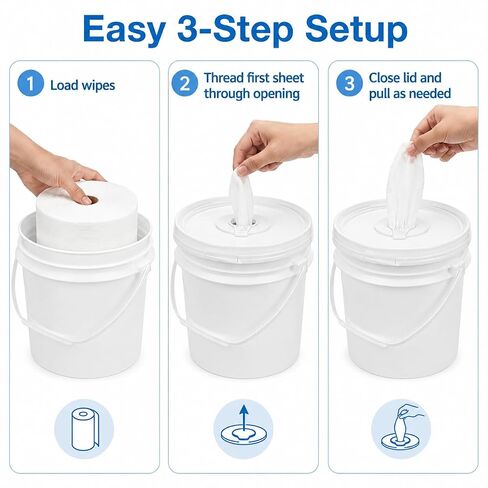 Easy 3-Step Setup

1 Load wipes

2 Thread first sheet through opening

3 Close lid and pull as needed