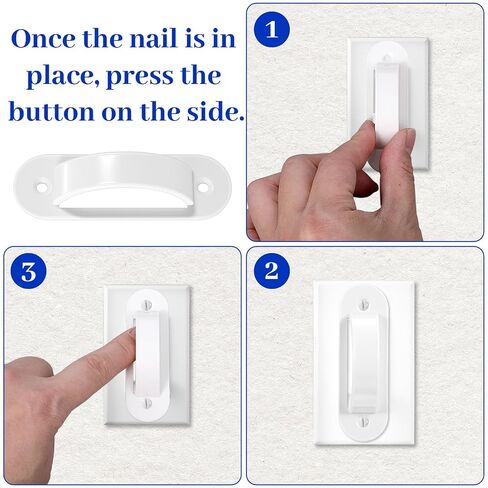 Once the nail is in place, press the button on the side.

1

3

2