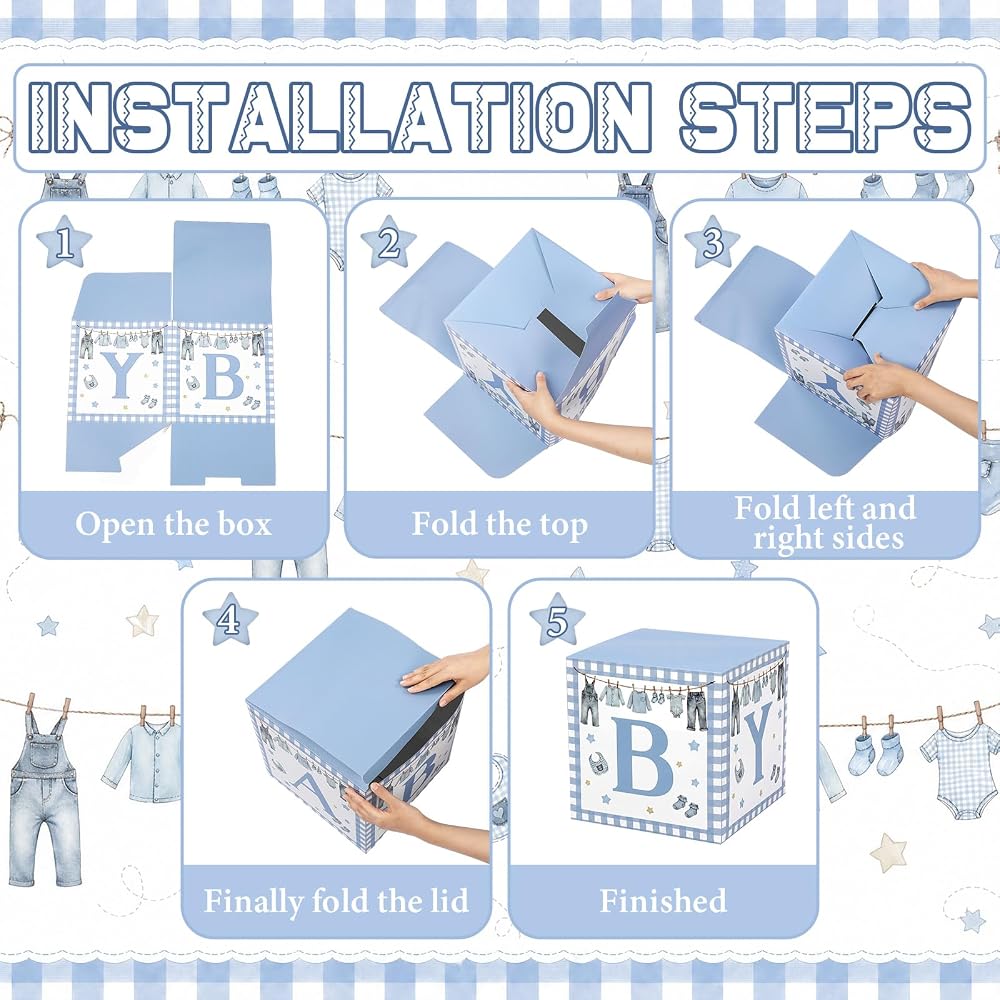 INSTALLATION STEPS

1

Y B

Open the box

2

Fold the top

3

Fold left and right sides

4

Finally fold the lid

5

B Y

Finished