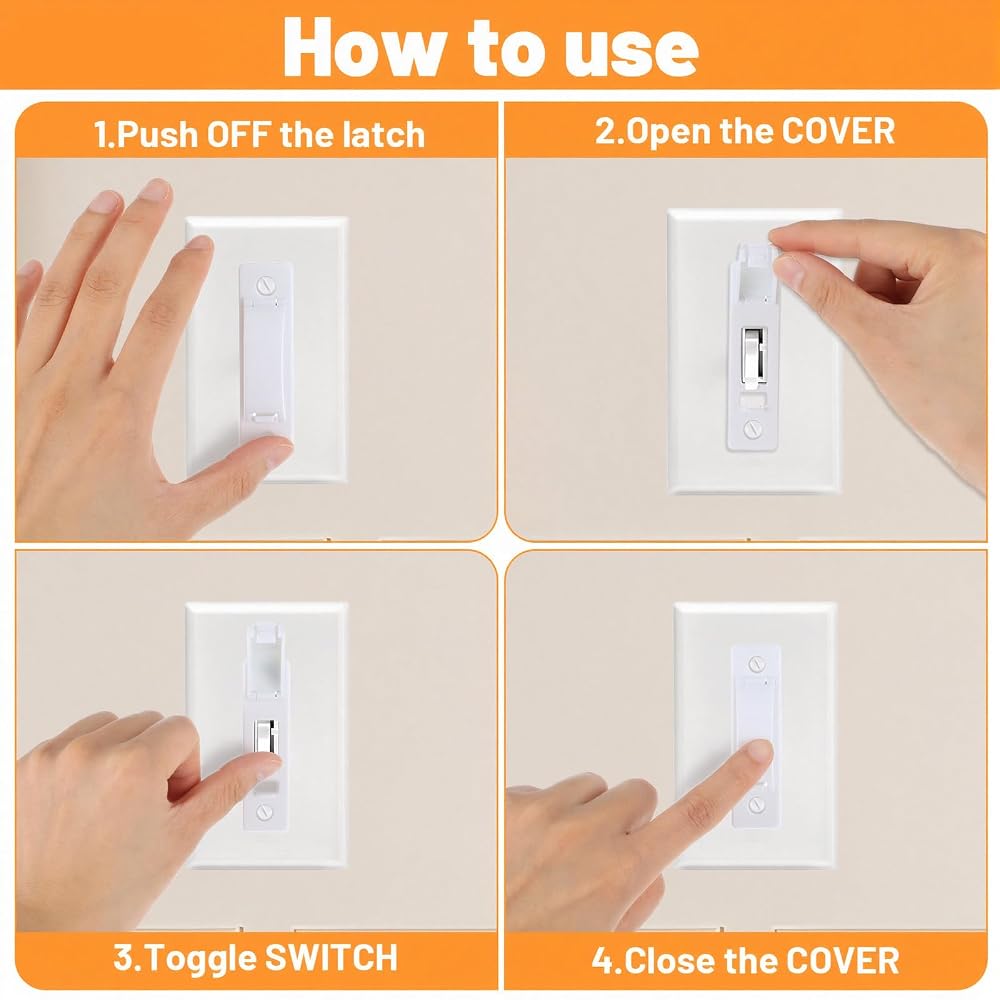 How to use

1.Push OFF the latch

2.Open the COVER

3.Toggle SWITCH

4.Close the COVER