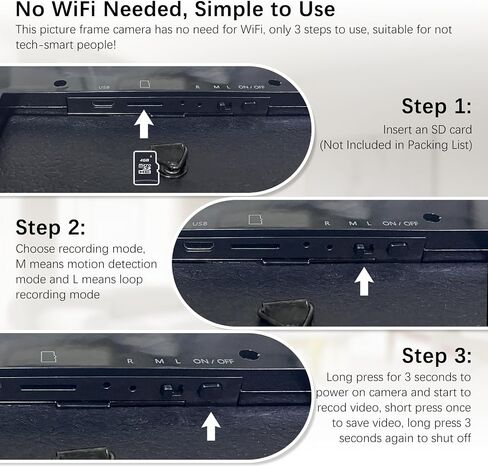 No WiFi Needed, Simple to Use
This picture frame camera has no need for WiFi, only 3 steps to use, suitable for not tech-smart people!

USB R M L ON / OFF

4GB micro SD HC

Step 1:
Insert an SD card
(Not Included in Packing List)

Step 2:
Choose recording mode, M means motion detection mode and L means loop recording mode

USB R M L ON / OFF

R M L ON / OFF

Step 3:
Long press for 3 seconds to power on camera and start to recod video, short press once to save video, long press 3 seconds again to shut off