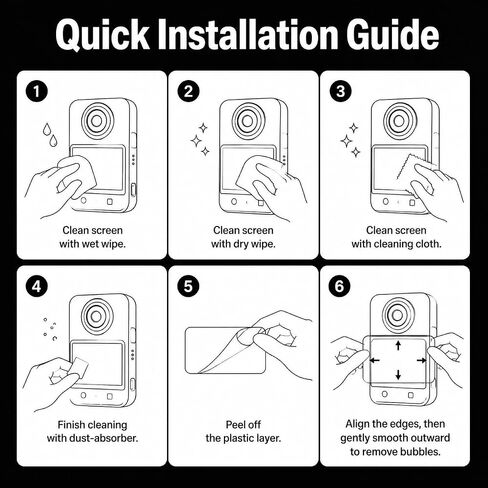 Quick Installation Guide

1
Clean screen with wet wipe.

2
Clean screen with dry wipe.

3
Clean screen with cleaning cloth.

4
Finish cleaning with dust-absorber.

5
Peel off the plastic layer.

6
Align the edges, then gently smooth outward to remove bubbles.