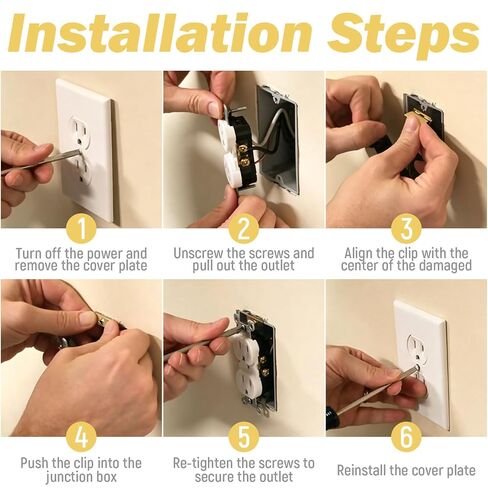 Installation Steps

1
Turn off the power and remove the cover plate

2
Unscrew the screws and pull out the outlet

3
Align the clip with the center of the damaged

4
Push the clip into the junction box

5
Re-tighten the screws to secure the outlet

6
Reinstall the cover plate