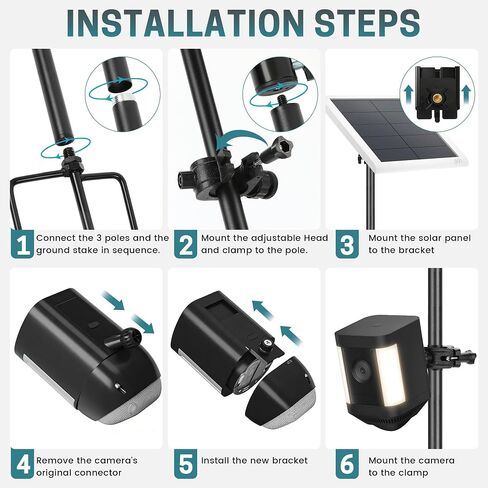 INSTALLATION STEPS

1 Connect the 3 poles and the ground stake in sequence.

2 Mount the adjustable Head and clamp to the pole.

3 Mount the solar panel to the bracket

4 Remove the camera's original connector

5 Install the new bracket

6 Mount the camera to the clamp