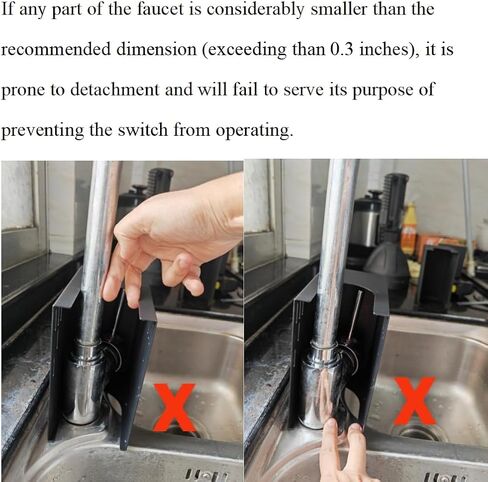 If any part of the faucet is considerably smaller than the recommended dimension (exceeding than 0.3 inches), it is prone to detachment and will fail to serve its purpose of preventing the switch from operating.

X

X