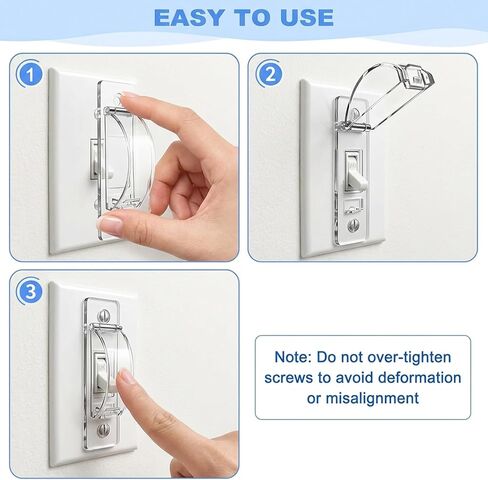 EASY TO USE

1

2

3

Note: Do not over-tighten screws to avoid deformation or misalignment