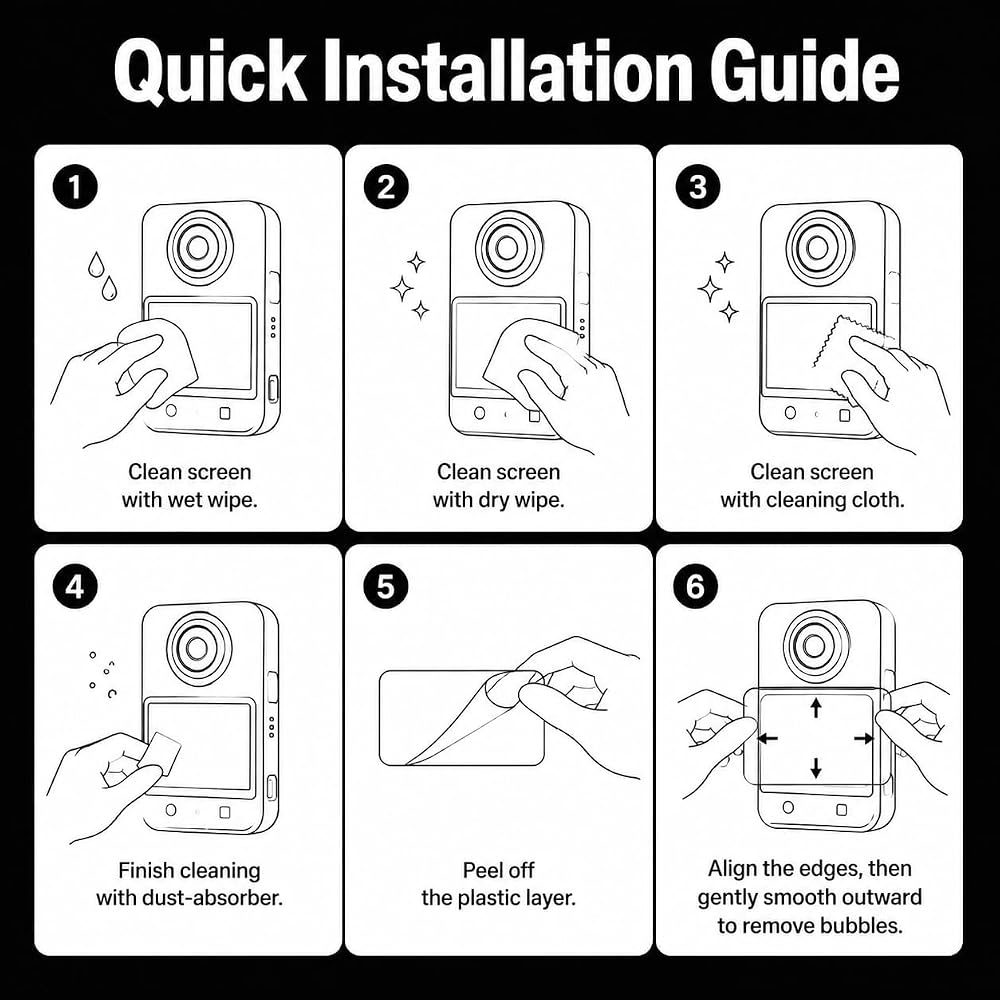 Quick Installation Guide

1
Clean screen with wet wipe.

2
Clean screen with dry wipe.

3
Clean screen with cleaning cloth.

4
Finish cleaning with dust-absorber.

5
Peel off the plastic layer.

6
Align the edges, then gently smooth outward to remove bubbles.