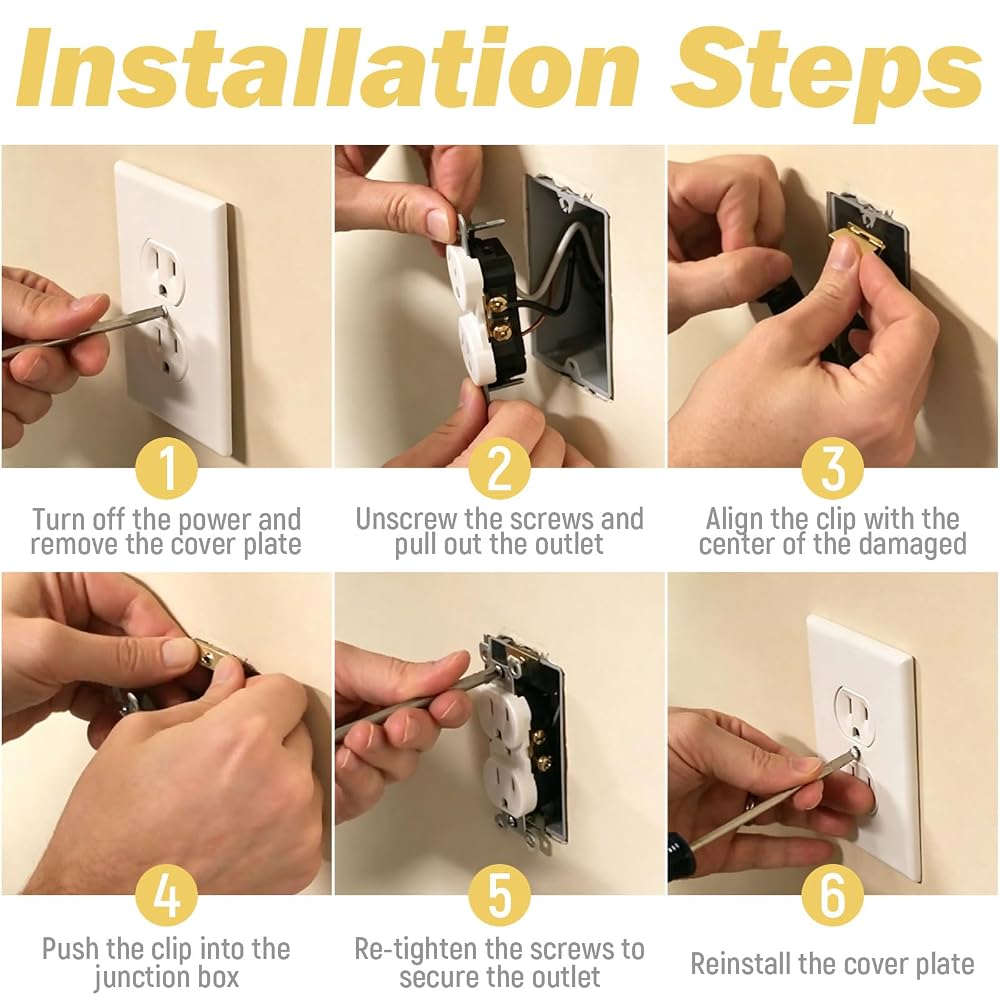 Installation Steps

1

Turn off the power and remove the cover plate

2

Unscrew the screws and pull out the outlet

3

Align the clip with the center of the damaged

4

Push the clip into the junction box

5

Re-tighten the screws to secure the outlet

6

Reinstall the cover plate