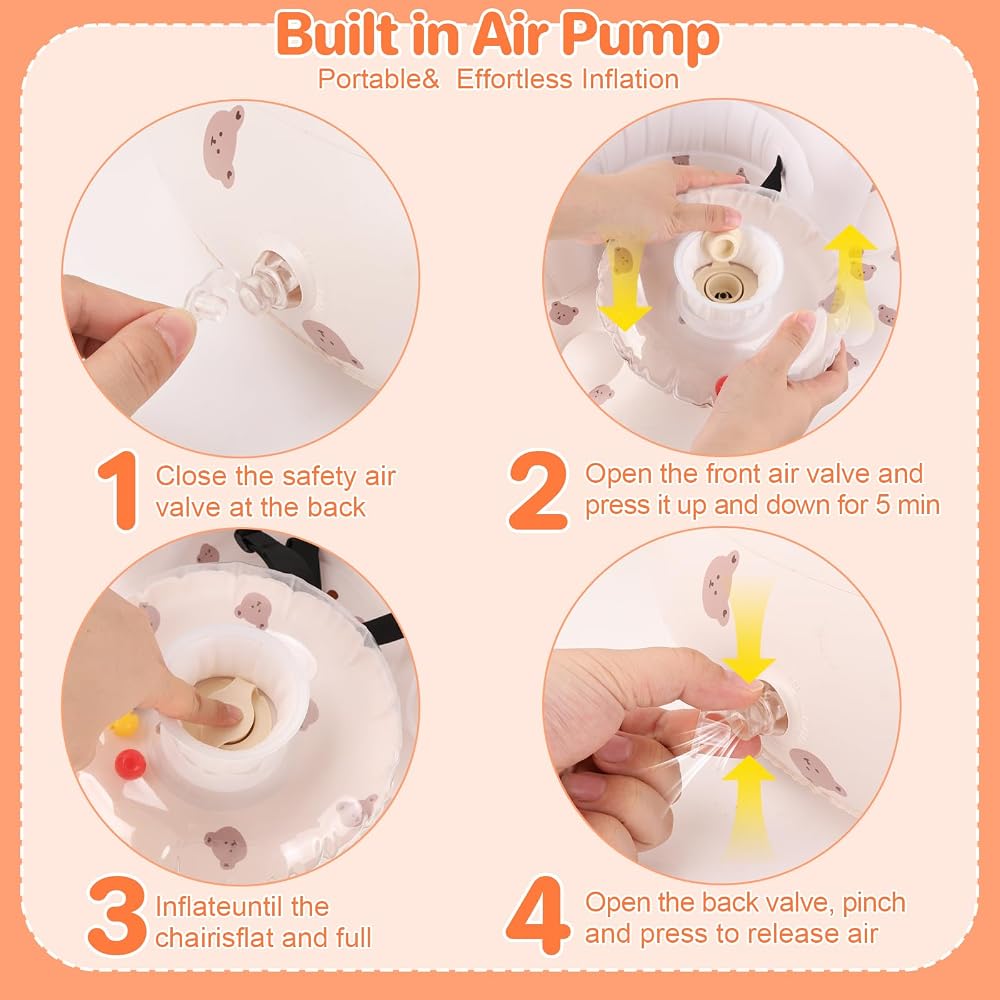 Built in Air Pump
Portable& Effortless Inflation

1 Close the safety air valve at the back

2 Open the front air valve and press it up and down for 5 min

3 Inflateuntil the chairisflat and full

4 Open the back valve, pinch and press to release air