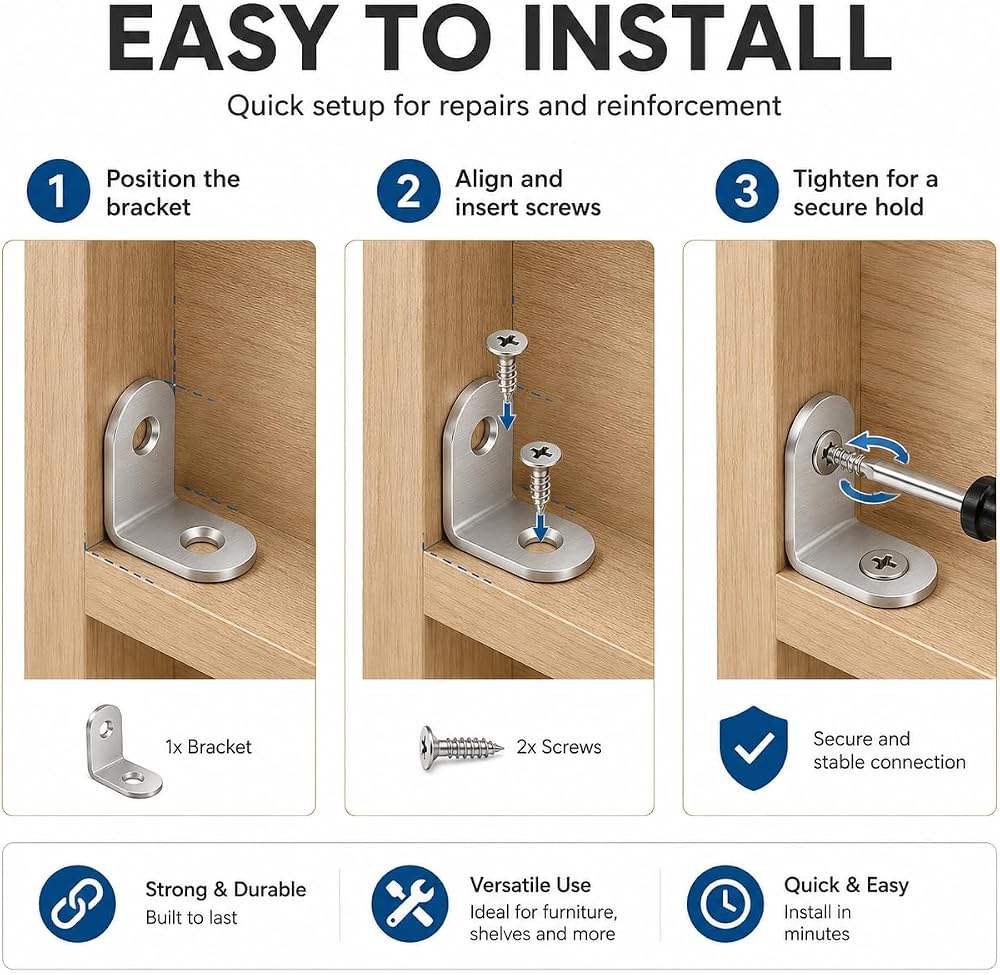 EASY TO INSTALL

Quick setup for repairs and reinforcement

1 Position the bracket

2 Align and insert screws

3 Tighten for a secure hold

1x Bracket

2x Screws

Secure and stable connection

Strong & Durable
Built to last

Versatile Use
Ideal for furniture, shelves and more

Quick & Easy
Install in minutes