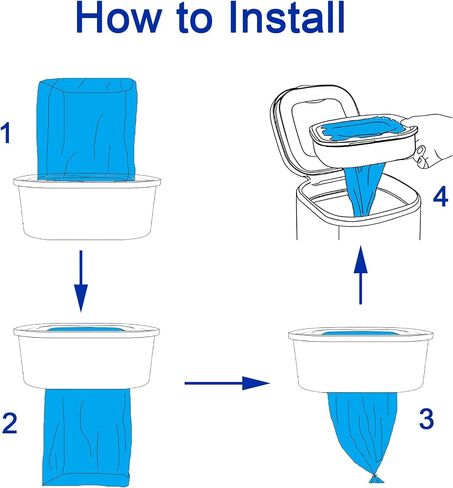 How to Install

1

4

2

3