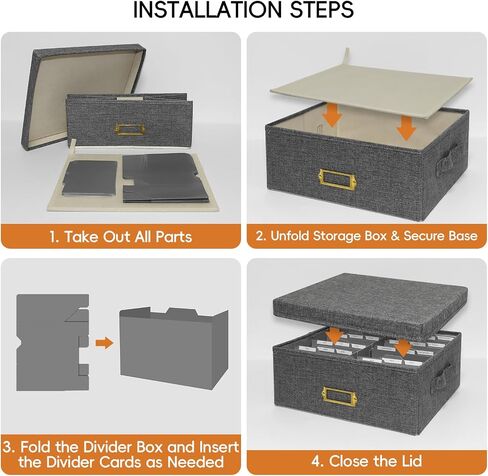 INSTALLATION STEPS

1. Take Out All Parts

2. Unfold Storage Box & Secure Base

3. Fold the Divider Box and Insert the Divider Cards as Needed

4. Close the Lid