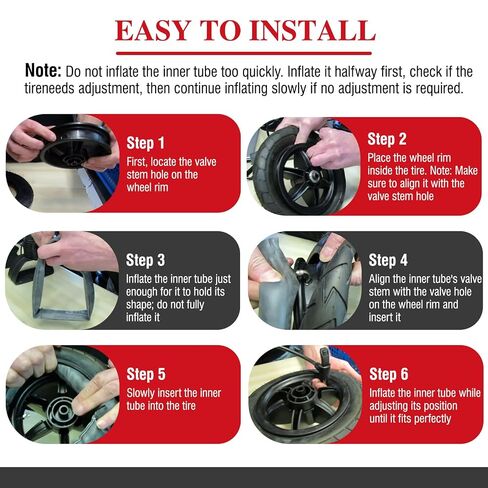 EASY TO INSTALL

Note: Do not inflate the inner tube too quickly. Inflate it halfway first, check if the tireneeds adjustment, then continue inflating slowly if no adjustment is required.

Step 1
First, locate the valve stem hole on the wheel rim

Step 2
Place the wheel rim inside the tire. Note: Make sure to align it with the valve stem hole

Step 3
Inflate the inner tube just enough for it to hold its shape; do not fully inflate it

Step 4
Align the inner tube's valve stem with the valve hole on the wheel rim and insert it

Step 5
Slowly insert the inner tube into the tire

Step 6
Inflate the inner tube while adjusting its position until it fits perfectly