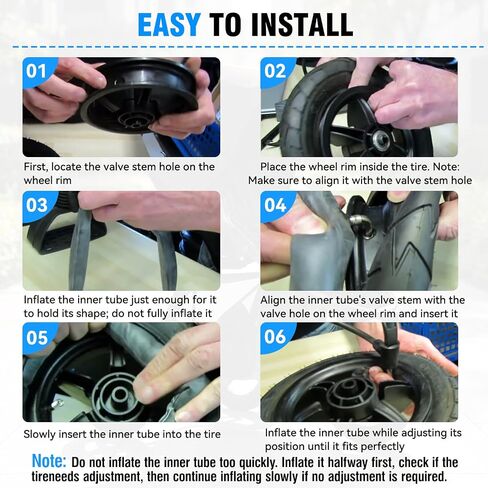 EASY TO INSTALL

01

First, locate the valve stem hole on the wheel rim

02

Place the wheel rim inside the tire. Note: Make sure to align it with the valve stem hole

03

Inflate the inner tube just enough for it to hold its shape; do not fully inflate it

04

Align the inner tube's valve stem with the valve hole on the wheel rim and insert it

05

Slowly insert the inner tube into the tire

06

Inflate the inner tube while adjusting its position until it fits perfectly

Note: Do not inflate the inner tube too quickly. Inflate it halfway first, check if the tireneeds adjustment, then continue inflating slowly if no adjustment is required.