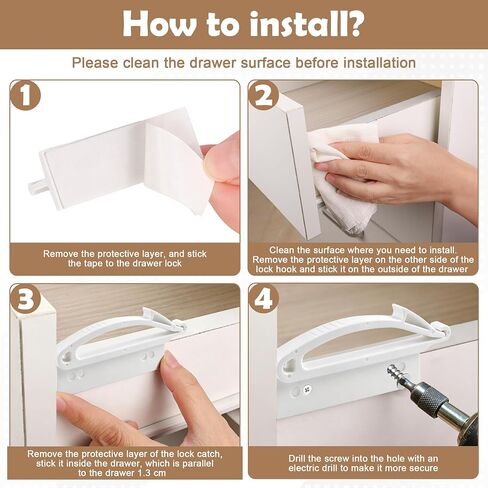 How to install?

Please clean the drawer surface before installation

1

Remove the protective layer, and stick the tape to the drawer lock

2

Clean the surface where you need to install. Remove the protective layer on the other side of the lock hook and stick it on the outside of the drawer

3

Remove the protective layer of the lock catch, stick it inside the drawer, which is parallel to the drawer 1.3 cm

4

Drill the screw into the hole with an electric drill to make it more secure