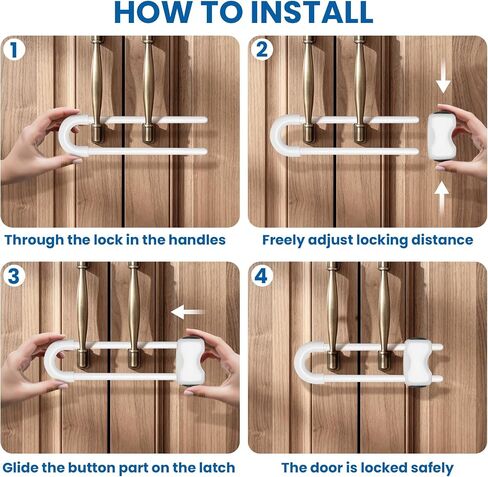 HOW TO INSTALL

1

Through the lock in the handles

2

Freely adjust locking distance

3

Glide the button part on the latch

4

The door is locked safely