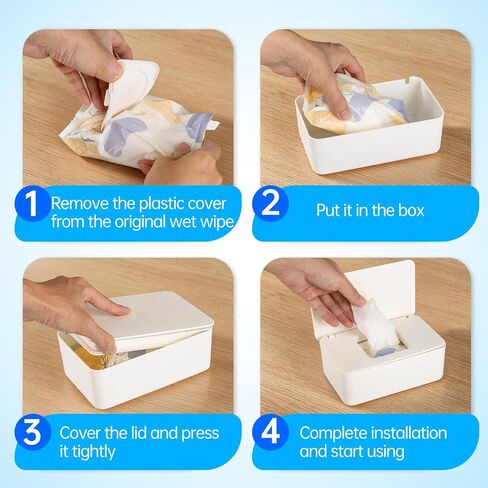 1 Remove the plastic cover from the original wet wipe

2 Put it in the box

3 Cover the lid and press it tightly

4 Complete installation and start using