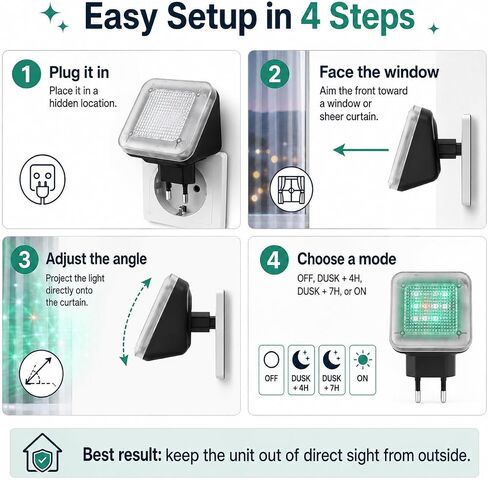 Easy Setup in 4 Steps

1 Plug it in
Place it in a hidden location.

2 Face the window
Aim the front toward a window or sheer curtain.

3 Adjust the angle
Project the light directly onto the curtain.

4 Choose a mode
OFF, DUSK + 4H, DUSK + 7H, or ON

OFF
DUSK + 4H
DUSK + 7H
ON

Best result: keep the unit out of direct sight from outside.