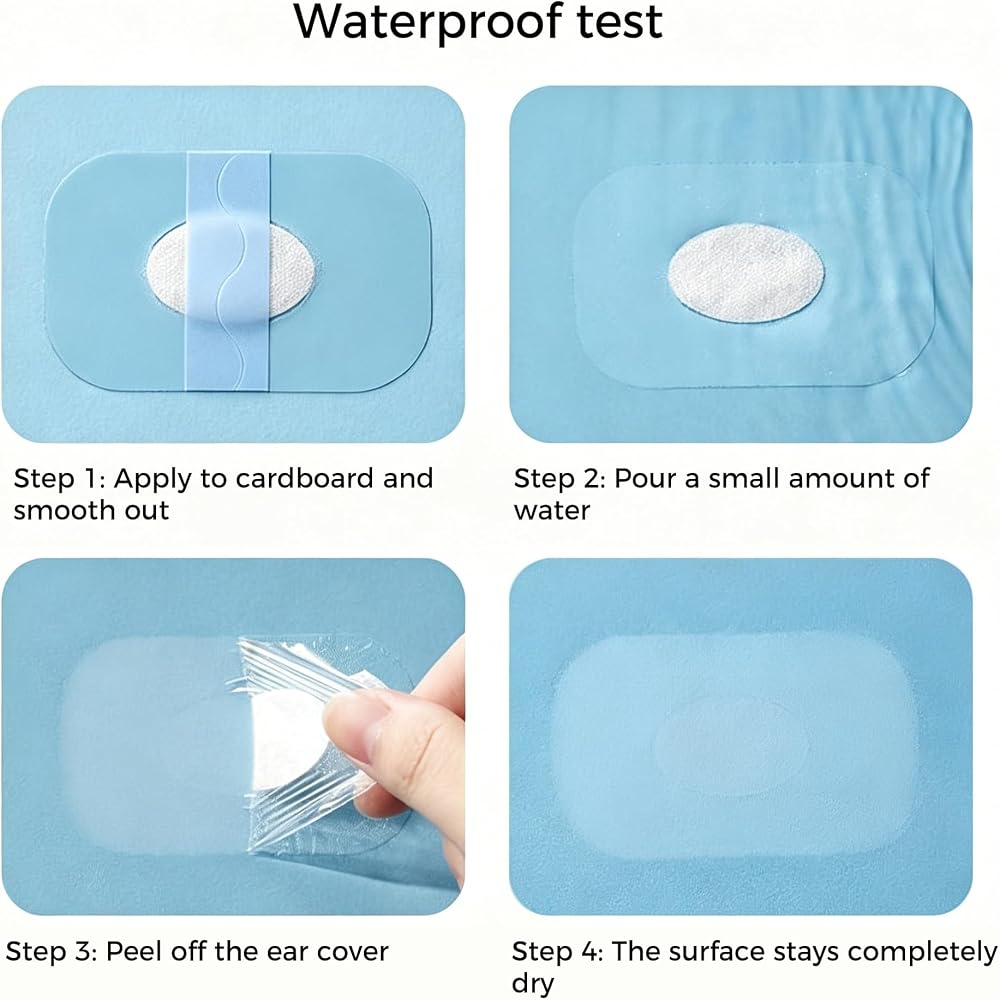 Waterproof test

Step 1: Apply to cardboard and smooth out

Step 2: Pour a small amount of water

Step 3: Peel off the ear cover

Step 4: The surface stays completely dry