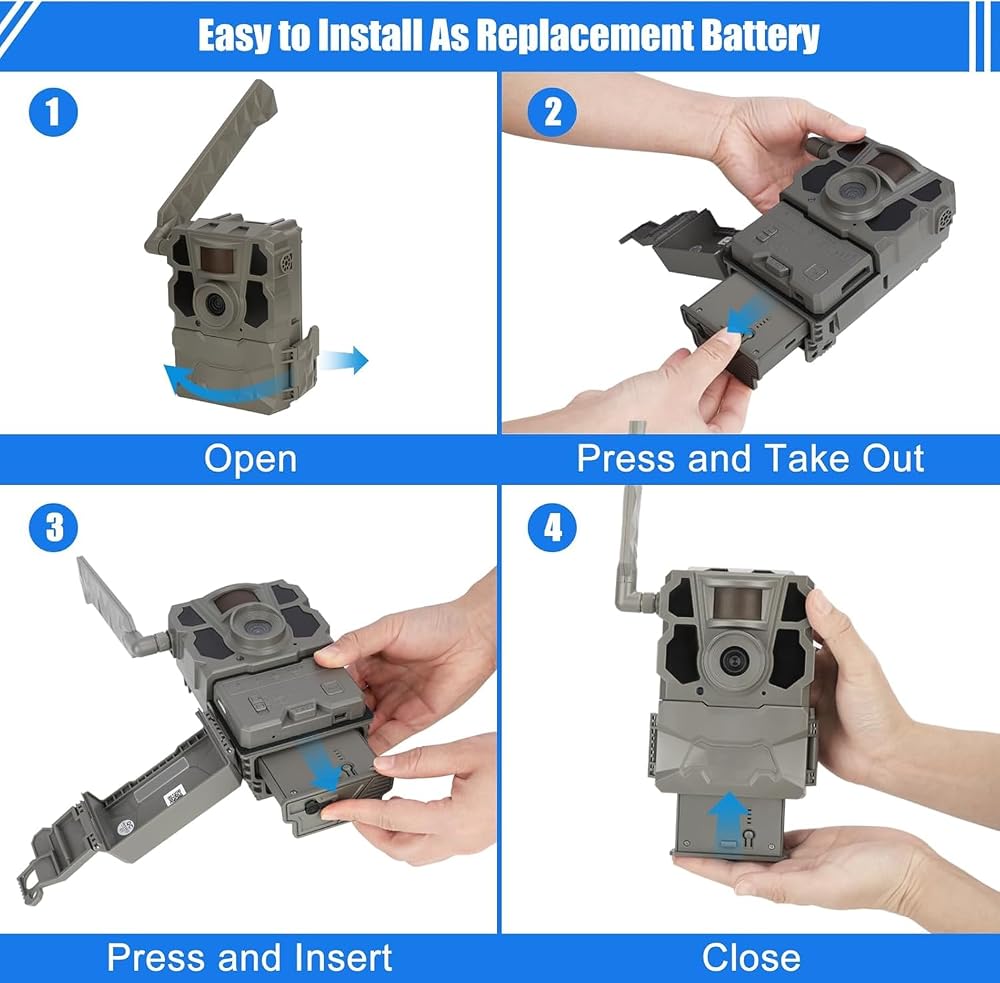 Easy to Install As Replacement Battery

1

Open

2

Press and Take Out

3

Press and Insert

4

Close